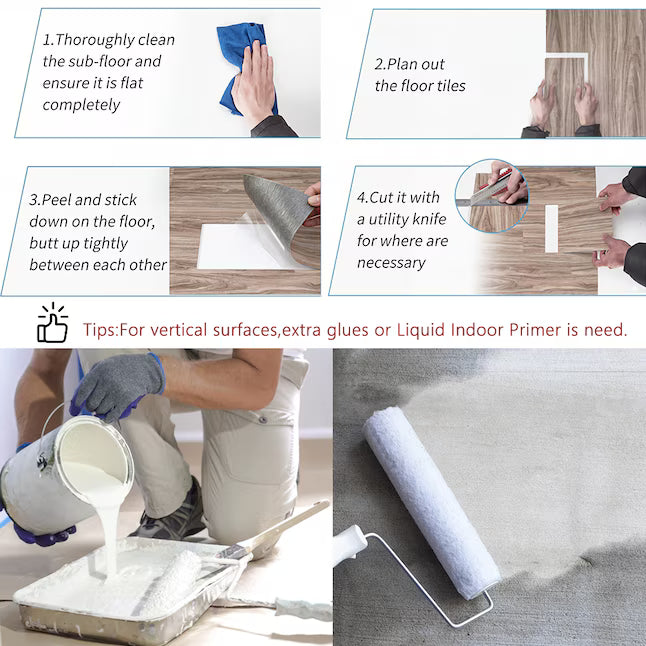 1.Thoroughly clean the sub-floor and ensure it is flat completely

2.Plan out the floor tiles

3.Peel and stick down on the floor, butt up tightly between each other

4.Cut it with a utility knife for where are necessary

Tips:For vertical surfaces,extra glues or Liquid Indoor Primer is need.